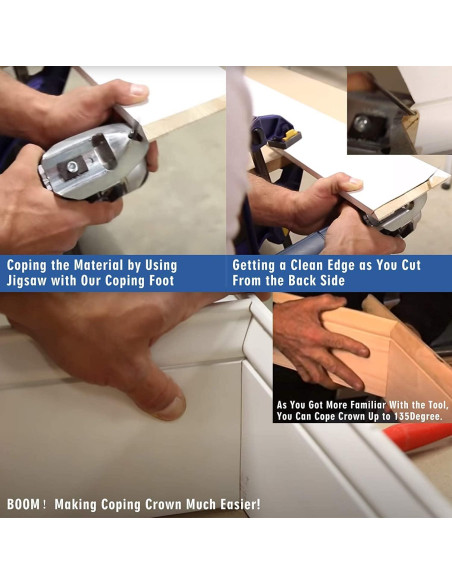 Coping the Material by Using Jigsaw with Our Coping Foot

Getting a Clean Edge as You Cut From the Back Side

As You Got More Familiar With the Tool, You Can Cope Crown Up to 135Degree.

BOOM！ Making Coping Crown Much Easier!