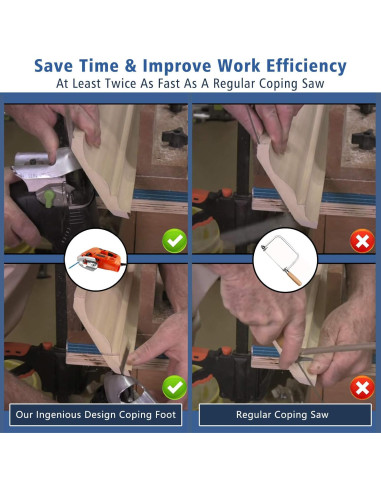 Save Time & Improve Work Efficiency
At Least Twice As Fast As A Regular Coping Saw

Our Ingenious Design Coping Foot

Regular Coping Saw