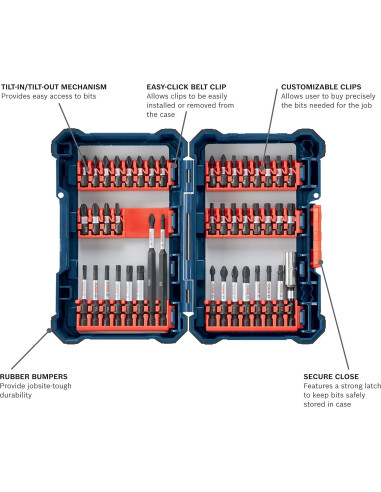 TILT-IN/TILT-OUT MECHANISM
Provides easy access to bits

EASY-CLICK BELT CLIP
Allows clips to be easily installed or removed from the case

CUSTOMIZABLE CLIPS
Allows user to buy precisely the bits needed for the job

RUBBER BUMPERS
Provide jobsite-tough durability

SECURE CLOSE
Features a strong latch to keep bits safely stored in case