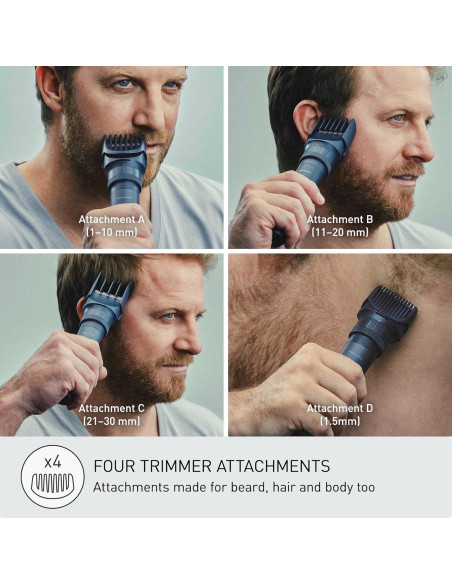 Attachment A
(1–10 mm)

Attachment B
(11–20 mm)

Attachment C
(21–30 mm)

Attachment D
(1.5mm)

x4

FOUR TRIMMER ATTACHMENTS
Attachments made for beard, hair and body too