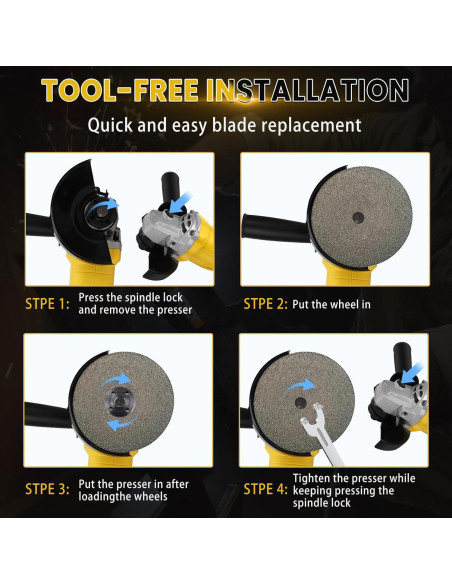 TOOL-FREE INSTALLATION

Quick and easy blade replacement

STPE 1: Press the spindle lock and remove the presser

STPE 2: Put the wheel in

STPE 3: Put the presser in after loadingthe wheels

STPE 4: Tighten the presser while keeping pressing the spindle lock