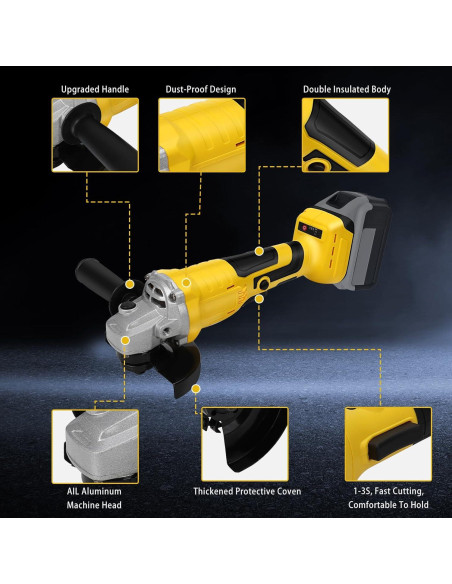 Upgraded Handle

Dust-Proof Design

Double Insulated Body

AIL Aluminum Machine Head

Thickened Protective Coven

1-3S, Fast Cutting, Comfortable To Hold