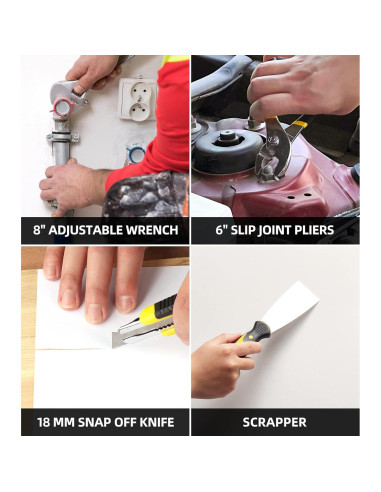 8" ADJUSTABLE WRENCH

6" SLIP JOINT PLIERS

18 MM SNAP OFF KNIFE

SCRAPPER