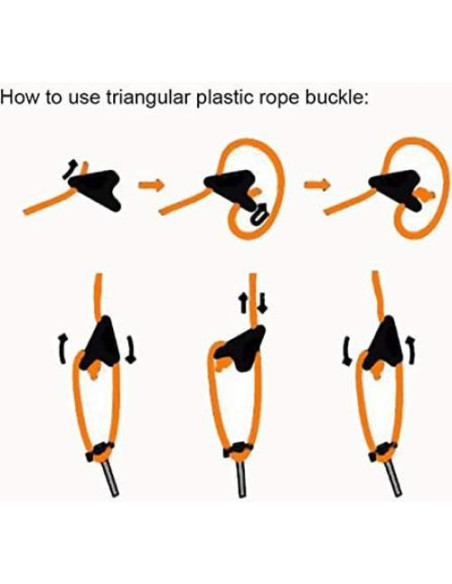 How to use triangular plastic rope buckle: