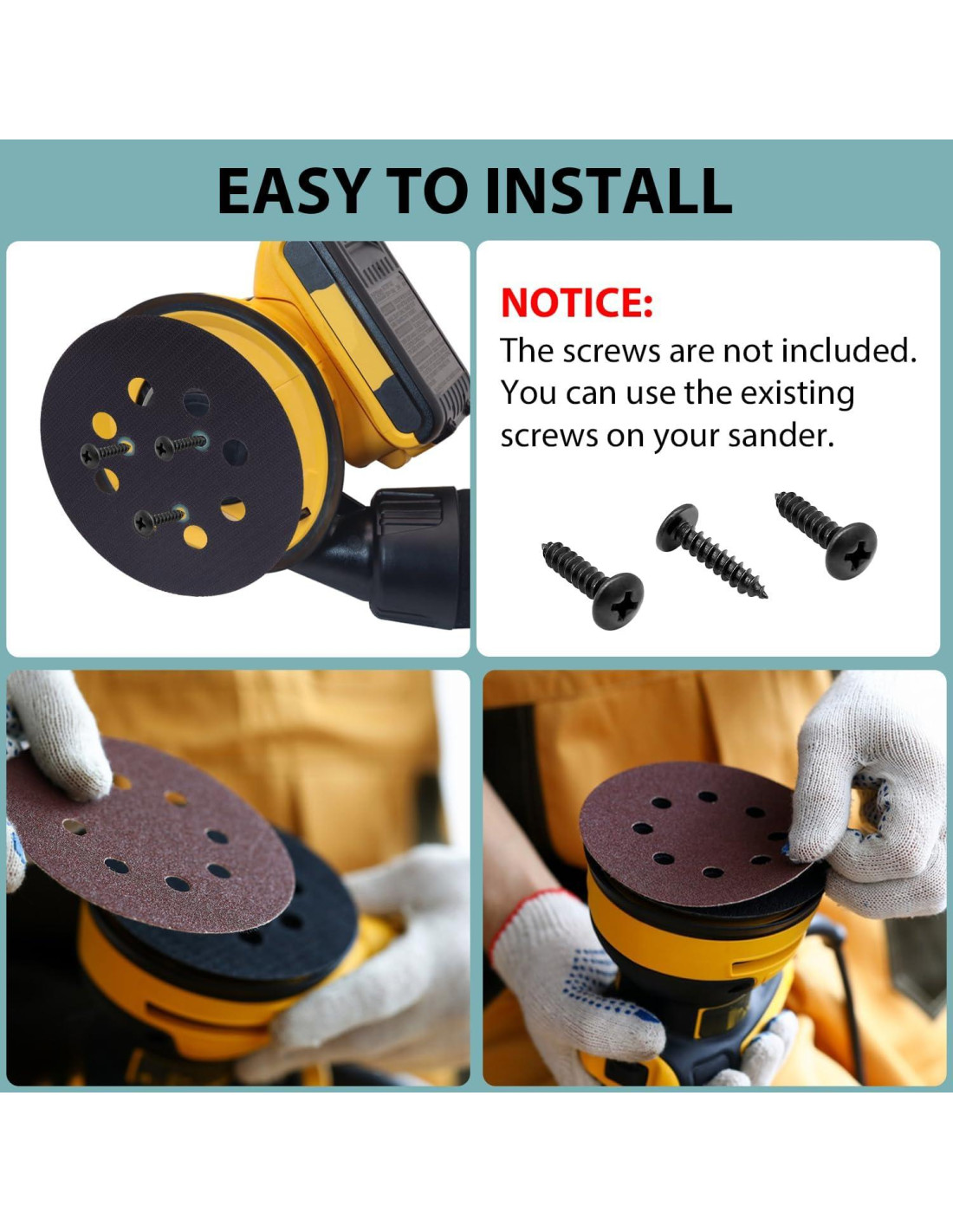 EASY TO INSTALL

NOTICE:
The screws are not included. You can use the existing screws on your sander.