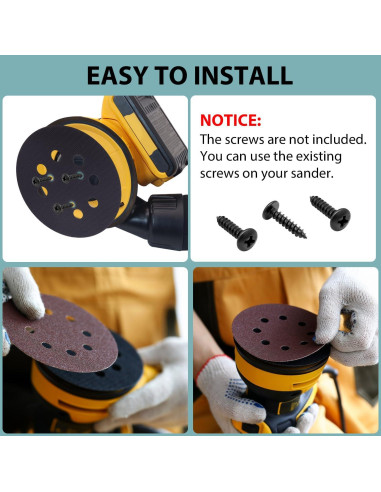 EASY TO INSTALL

NOTICE:
The screws are not included. You can use the existing screws on your sander.