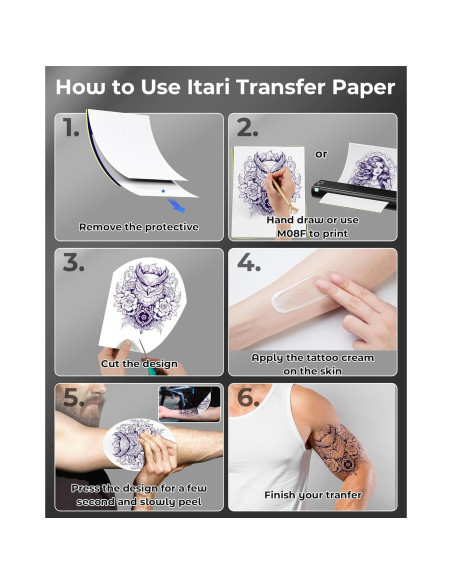 How to Use Itari Transfer Paper

1.

Remove the protective

2.

or

Hand draw or use M08F to print

3.

Cut the design

4.

Apply the tattoo cream on the skin

5.

Press the design for a few second and slowly peel

6.

Finish your tranfer