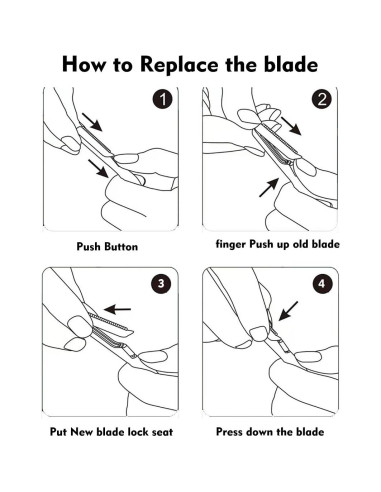 How to Replace the blade

1

Push Button

2

finger Push up old blade

3

Put New blade lock seat

4

Press down the blade