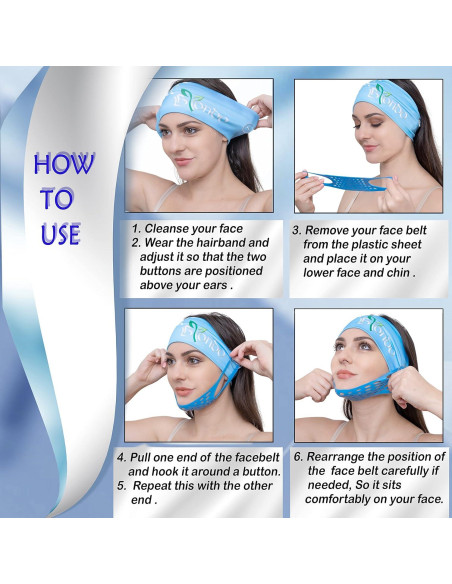 HOW TO USE

1. Cleanse your face
2. Wear the hairband and adjust it so that the two buttons are positioned above your ears .

3. Remove your face belt from the plastic sheet and place it on your lower face and chin .

4. Pull one end of the facebelt and hook it around a button.
5. Repeat this with the other end .

6. Rearrange the position of the face belt carefully if needed, So it sits comfortably on your face.