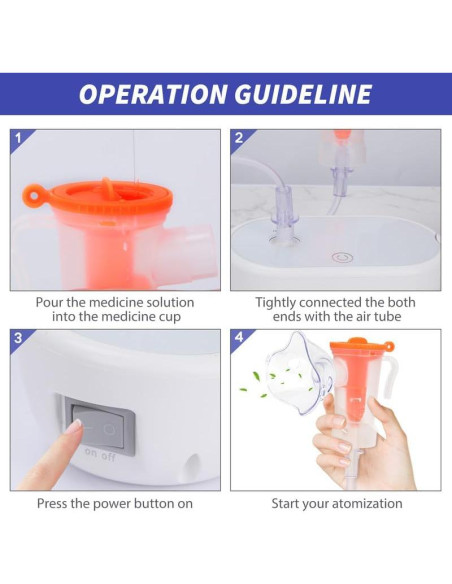 OPERATION GUIDELINE

1

Pour the medicine solution into the medicine cup

2

Tightly connected the both ends with the air tube

3

on off

Press the power button on

4

Start your atomization