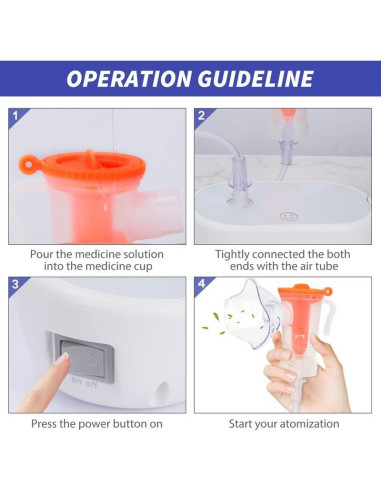 OPERATION GUIDELINE

1

Pour the medicine solution into the medicine cup

2

Tightly connected the both ends with the air tube

3

on off

Press the power button on

4

Start your atomization