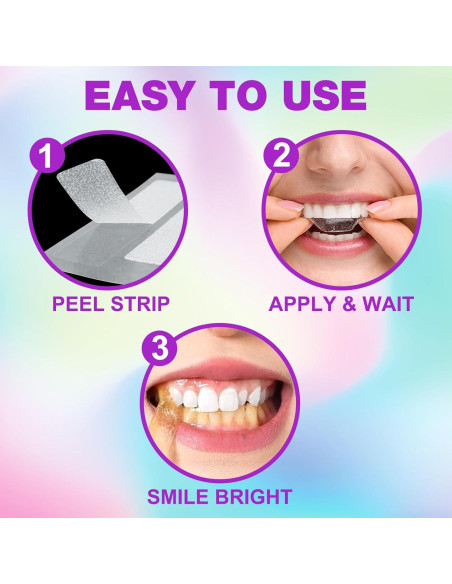 EASY TO USE

1

PEEL STRIP

2

APPLY & WAIT

3

SMILE BRIGHT