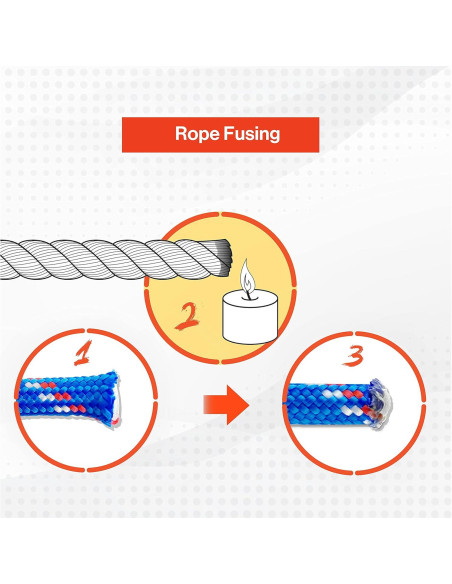 Rope Fusing

2

1

3