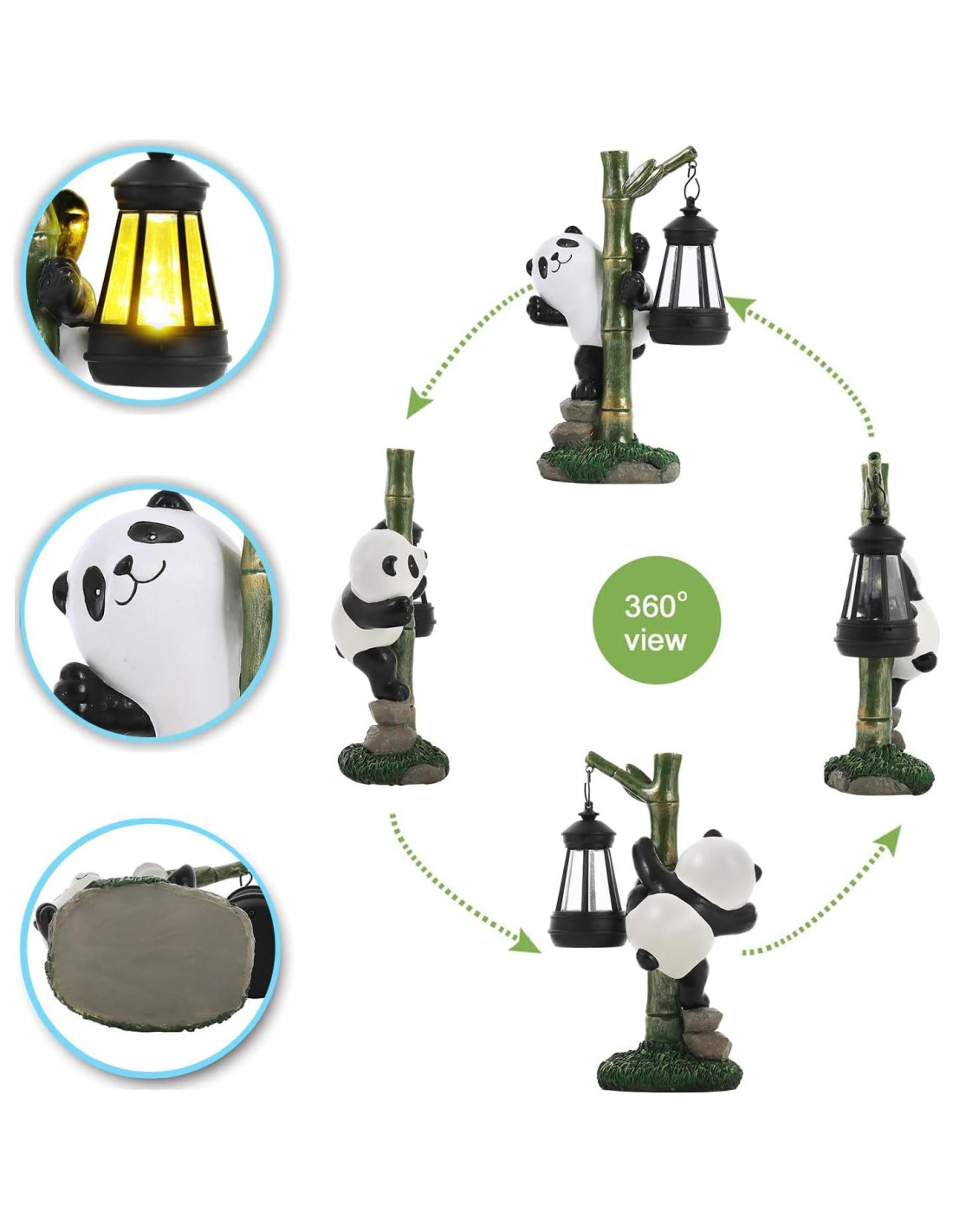 360°
view