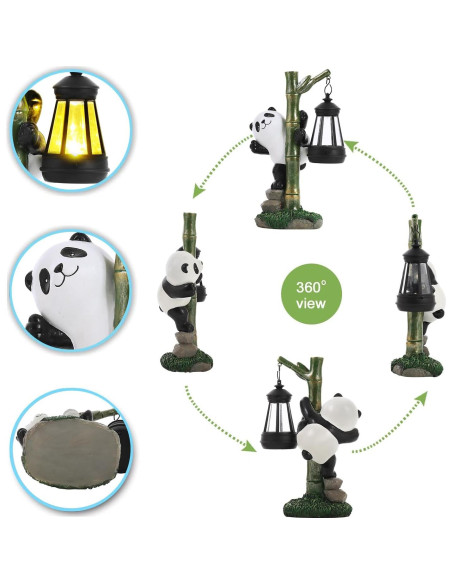 360°
view