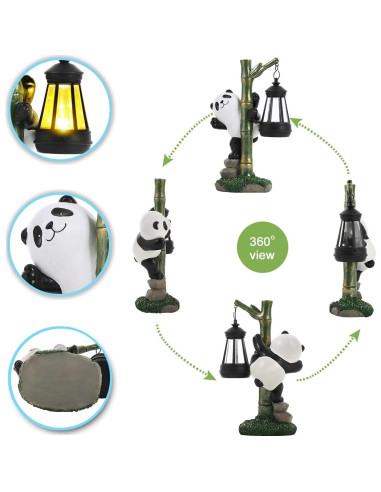 360°
view