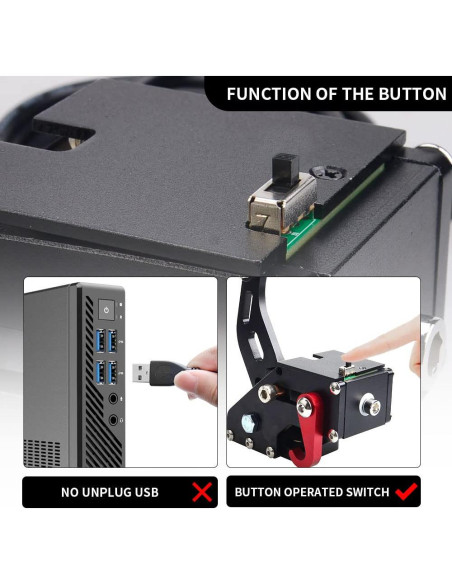 FUNCTION OF THE BUTTON

NO UNPLUG USB

BUTTON OPERATED SWITCH