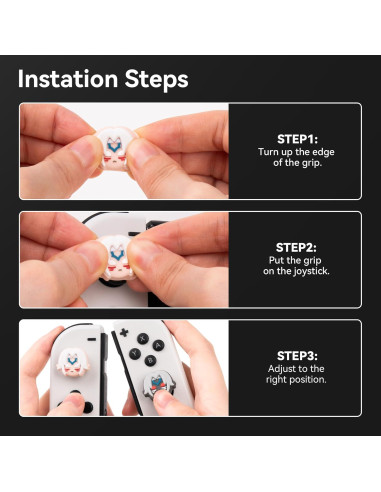 Instation Steps

STEP1:
Turn up the edge of the grip.

STEP2:
Put the grip on the joystick.

X
Y
A
B

STEP3:
Adjust to the right position.