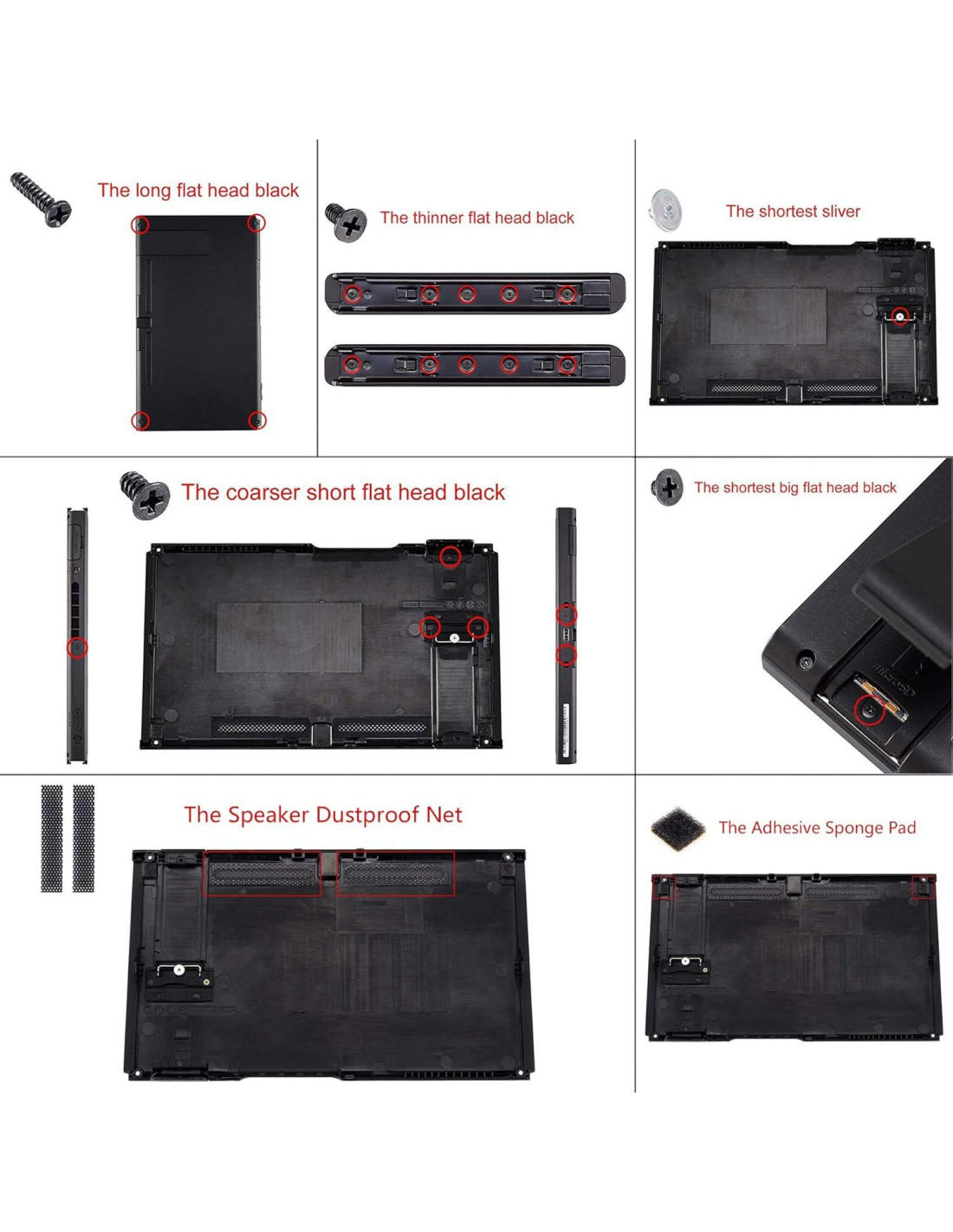 The long flat head black

The thinner flat head black

The shortest sliver

The coarser short flat head black

The shortest big flat head black

The Speaker Dustproof Net

The Adhesive Sponge Pad