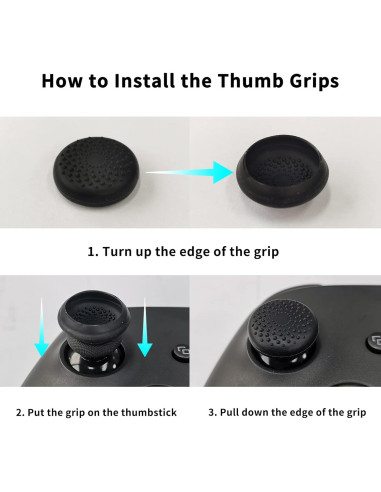 How to Install the Thumb Grips

1. Turn up the edge of the grip

2. Put the grip on the thumbstick

3. Pull down the edge of the grip