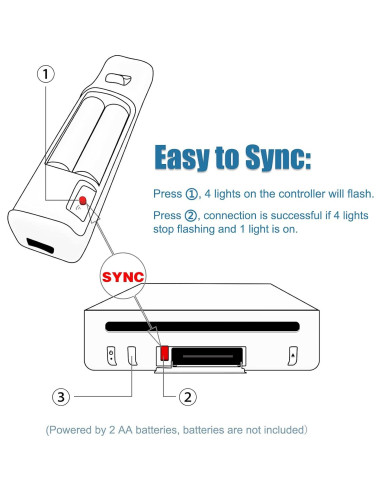 1

Easy to Sync:

Press ①, 4 lights on the controller will flash.

Press ②, connection is successful if 4 lights stop flashing and 1 light is on.

SYNC

3

2

(Powered by 2 AA batteries, batteries are not included)