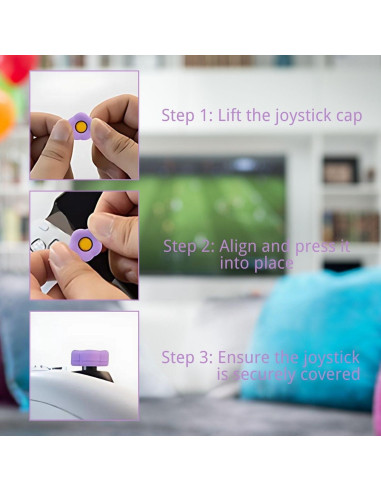 Step 1: Lift the joystick cap

Step 2: Align and press it into place

Step 3: Ensure the joystick is securely covered