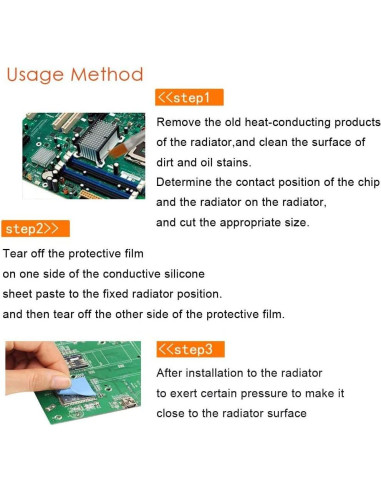 Usage Method

<<step1

Remove the old heat-conducting products of the radiator,and clean the surface of dirt and oil stains.
Determine the contact position of the chip and the radiator on the radiator,
and cut the appropriate size.

step2>>

Tear off the protective film on one side of the conductive silicone sheet paste to the fixed radiator position.
and then tear off the other side of the protective film.

<<step3

After installation to the radiator to exert certain pressure to make it close to the radiator surface