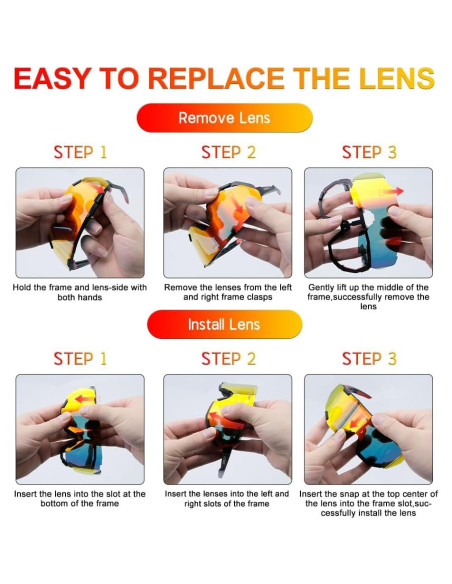 EASY TO REPLACE THE LENS

Remove Lens

STEP 1

Hold the frame and lens-side with both hands

STEP 2

Remove the lenses from the left and right frame clasps

STEP 3

Gently lift up the middle of the frame,successfully remove the lens

Install Lens

STEP 1

Insert the lens into the slot at the bottom of the frame

STEP 2

Insert the lenses into the left and right slots of the frame

STEP 3

Insert the snap at the top center of the lens into the frame slot,successfully install the lens