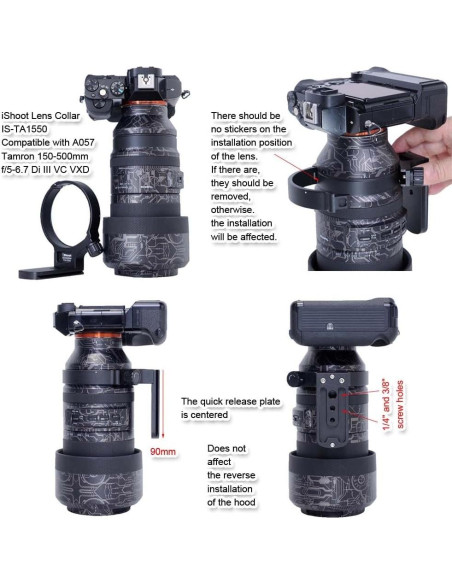 iShoot Lens Collar
IS-TA1550
Compatible with A057
Tamron 150-500mm
f/5-6.7 Di III VC VXD

There should be no stickers on the installation position of the lens. If there are, they should be removed, otherwise. the installation will be affected.

The quick release plate is centered

90mm

Does not affect the reverse installation of the hood

1/4" and 3/8" screw holes