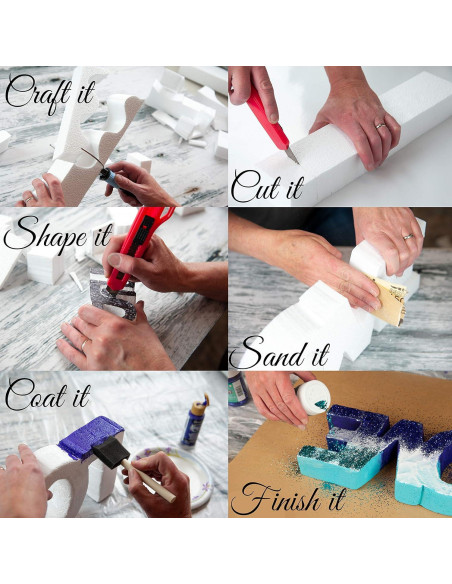 Craft it

Cut it

Shape it

Sand it

Coat it

Finish it