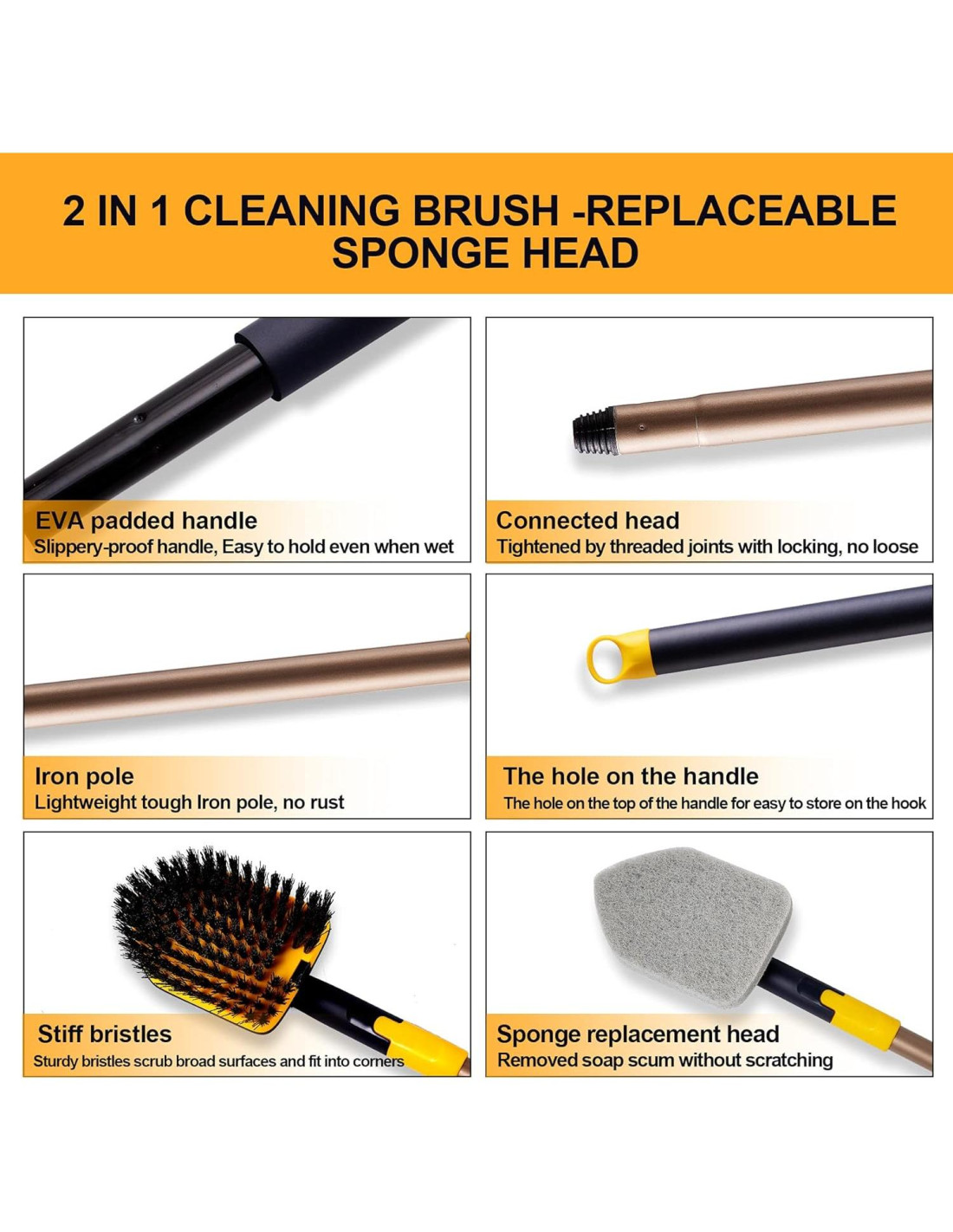 2 IN 1 CLEANING BRUSH -REPLACEABLE SPONGE HEAD

EVA padded handle
Slippery-proof handle, Easy to hold even when wet

Connected head
Tightened by threaded joints with locking, no loose

Iron pole
Lightweight tough Iron pole, no rust

The hole on the handle
The hole on the top of the handle for easy to store on the hook

Stiff bristles
Sturdy bristles scrub broad surfaces and fit into corners

Sponge replacement head
Removed soap scum without scratching