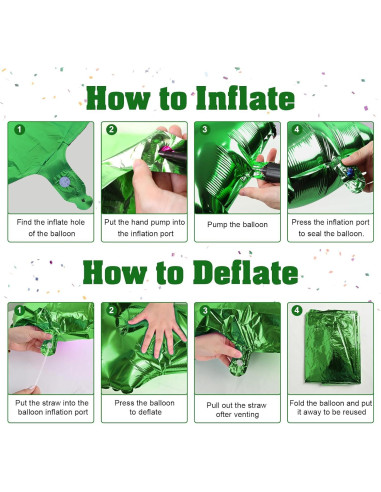 How to Inflate

1
Find the inflate hole of the balloon

2
Put the hand pump into the inflation port

3
Pump the balloon

4
Press the inflation port to seal the balloon.

How to Deflate

1
Put the straw into the balloon inflation port

2
Press the balloon to deflate

3
Pull out the straw ofter venting

4
Fold the balloon and put it away to be reused