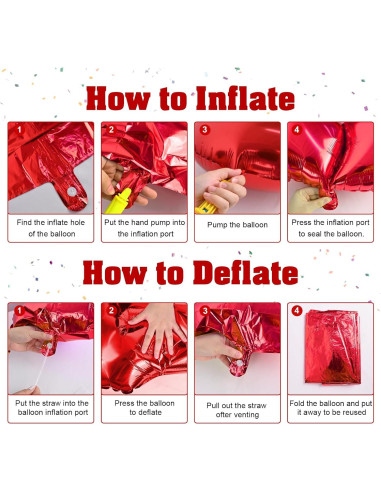 How to Inflate

1
Find the inflate hole of the balloon

2
Put the hand pump into the inflation port

3
Pump the balloon

4
Press the inflation port to seal the balloon.

How to Deflate

1
Put the straw into the balloon inflation port

2
Press the balloon to deflate

3
Pull out the straw ofter venting

4
Fold the balloon and put it away to be reused