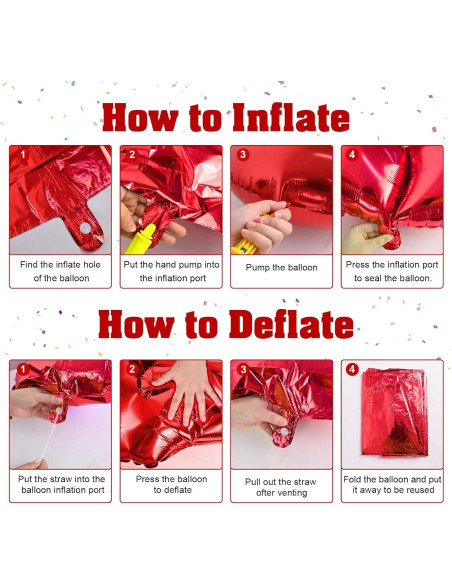 How to Inflate

1
Find the inflate hole of the balloon

2
Put the hand pump into the inflation port

3
Pump the balloon

4
Press the inflation port to seal the balloon.

How to Deflate

1
Put the straw into the balloon inflation port

2
Press the balloon to deflate

3
Pull out the straw ofter venting

4
Fold the balloon and put it away to be reused