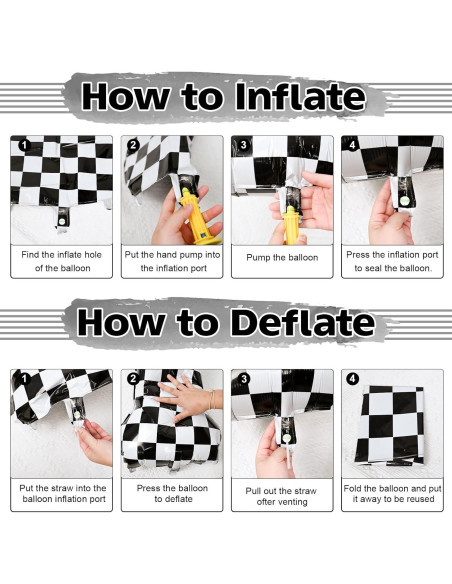 How to Inflate

1
Find the inflate hole of the balloon

2
Put the hand pump into the inflation port

3
Pump the balloon

4
Press the inflation port to seal the balloon.

How to Deflate

1
Put the straw into the balloon inflation port

2
Press the balloon to deflate

3
Pull out the straw ofter venting

4
Fold the balloon and put it away to be reused