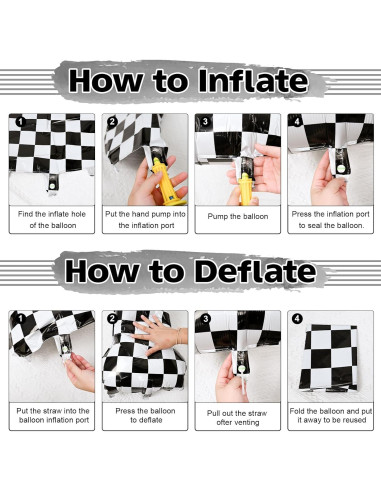 How to Inflate

1
Find the inflate hole of the balloon

2
Put the hand pump into the inflation port

3
Pump the balloon

4
Press the inflation port to seal the balloon.

How to Deflate

1
Put the straw into the balloon inflation port

2
Press the balloon to deflate

3
Pull out the straw ofter venting

4
Fold the balloon and put it away to be reused