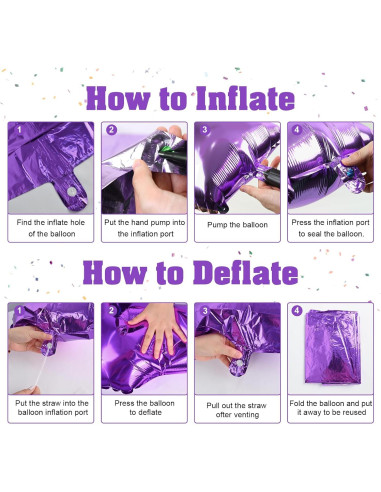 How to Inflate

1
Find the inflate hole of the balloon

2
Put the hand pump into the inflation port

3
Pump the balloon

4
Press the inflation port to seal the balloon.

How to Deflate

1
Put the straw into the balloon inflation port

2
Press the balloon to deflate

3
Pull out the straw ofter venting

4
Fold the balloon and put it away to be reused