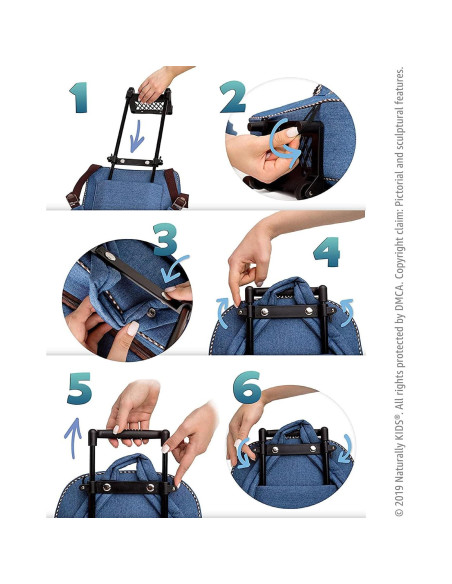 1

2

3

4

5

6

© 2019 Naturally KIDS®. All rights protected by DMCA. Copyright claim: Pictorial and sculptural features.