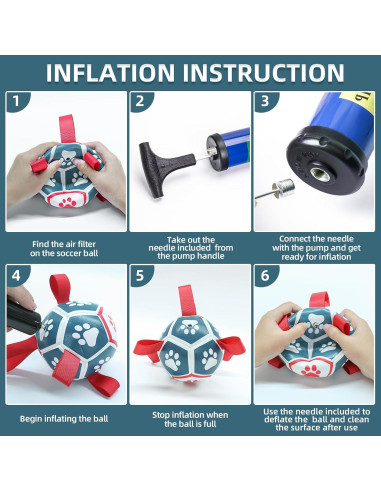 INFLATION INSTRUCTION

1

Find the air filter on the soccer ball

2

Take out the needle included from the pump handle

3

Connect the needle with the pump and get ready for inflation

4

Begin inflating the ball

5

Stop inflation when the ball is full

6

Use the needle included to deflate the ball and clean the surface after use