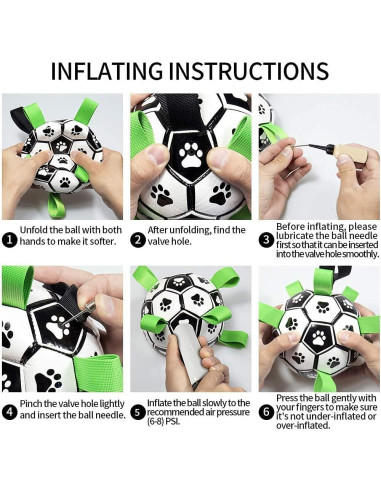 INFLATING INSTRUCTIONS

1 Unfold the ball with both hands to make it softer.

2 After unfolding, find the valve hole.

3 Before inflating, please lubricate the ball needle first so that it can be inserted into the valve hole smoothly.

4 Pinch the valve hole lightly and insert the ball needle.

5 Inflate the ball slowly to the recommended air pressure (6-8) PSI.

6 Press the ball gently with your fingers to make sure it's not under-inflated or over-inflated.