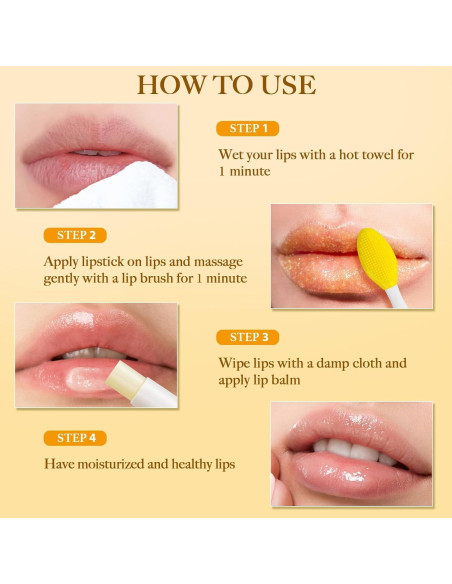 HOW TO USE

STEP 1

Wet your lips with a hot towel for 1 minute

STEP 2

Apply lipstick on lips and massage gently with a lip brush for 1 minute

STEP 3

Wipe lips with a damp cloth and apply lip balm

STEP 4

Have moisturized and healthy lips