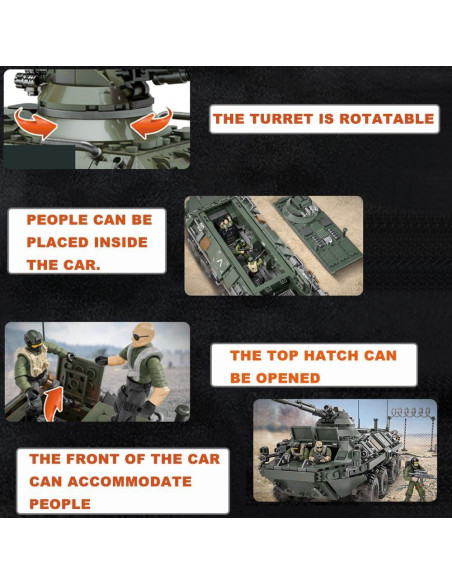 THE TURRET IS ROTATABLE

PEOPLE CAN BE PLACED INSIDE THE CAR.

THE TOP HATCH CAN BE OPENED

THE FRONT OF THE CAR CAN ACCOMMODATE PEOPLE