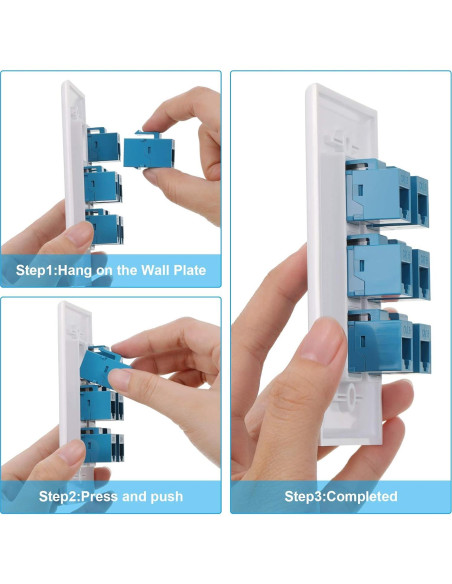 Step1:Hang on the Wall Plate

Step2:Press and push

Step3:Completed