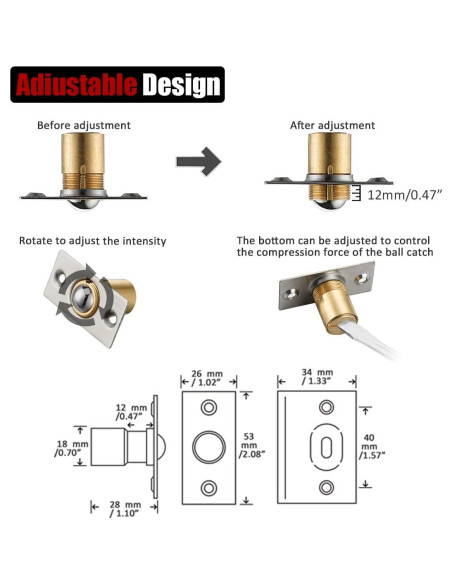 Adiustable Design

Before adjustment

After adjustment

12mm/0.47"

Rotate to adjust the intensity

The bottom can be adjusted to control the compression force of the ball catch

12 mm /0.47"

18 mm /0.70"

28 mm / 1.10"

26 mm / 1.02"

53 mm /2.08"

34 mm / 1.33"

40 mm /1.57"