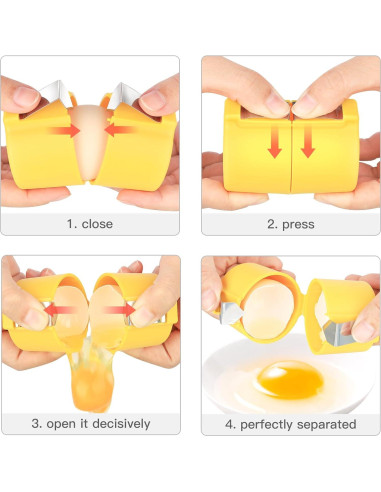 1. close

2. press

3. open it decisively

4. perfectly separated