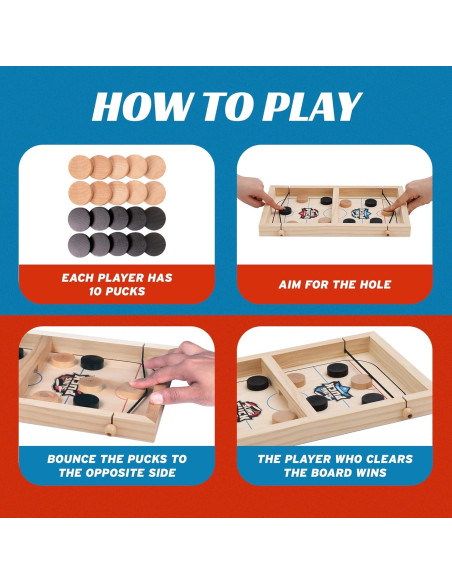 HOW TO PLAY

EACH PLAYER HAS 10 PUCKS

AIM FOR THE HOLE

BOUNCE THE PUCKS TO THE OPPOSITE SIDE

THE PLAYER WHO CLEARS THE BOARD WINS