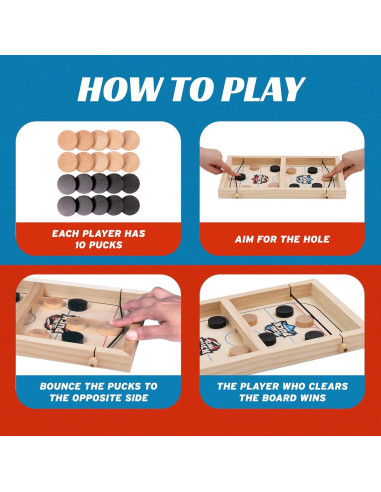 HOW TO PLAY

EACH PLAYER HAS 10 PUCKS

AIM FOR THE HOLE

BOUNCE THE PUCKS TO THE OPPOSITE SIDE

THE PLAYER WHO CLEARS THE BOARD WINS