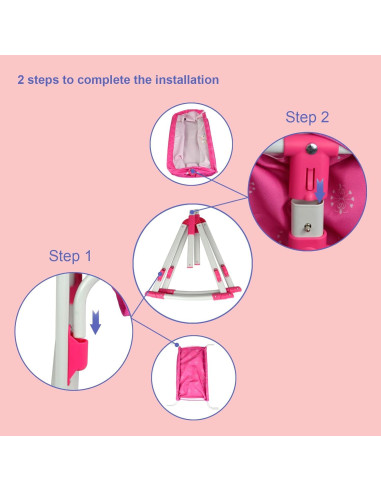 2 steps to complete the installation

Step 2

Step 1