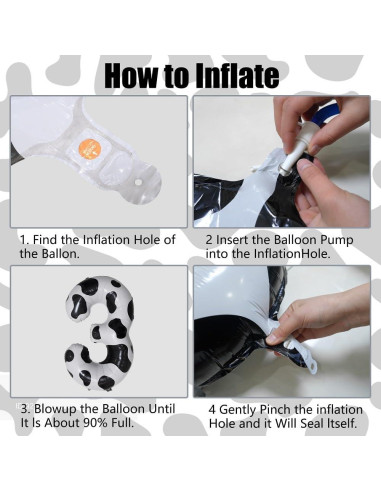 How to Inflate

1. Find the Inflation Hole of the Ballon.

2 Insert the Balloon Pump into the InflationHole.

3. Blowup the Balloon Until It Is About 90% Full.

4 Gently Pinch the inflation Hole and it Will Seal Itself.