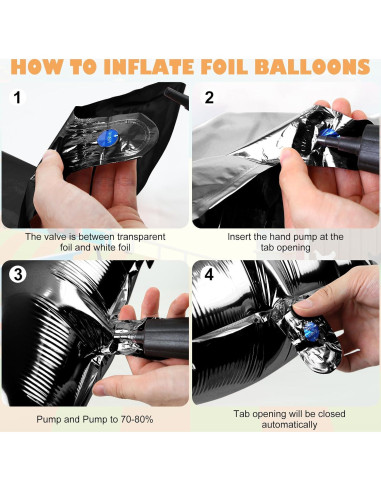 HOW TO INFLATE FOIL BALLOONS

1

The valve is between transparent foil and white foil

2

Insert the hand pump at the tab opening

3

Pump and Pump to 70-80%

4

Tab opening will be closed automatically